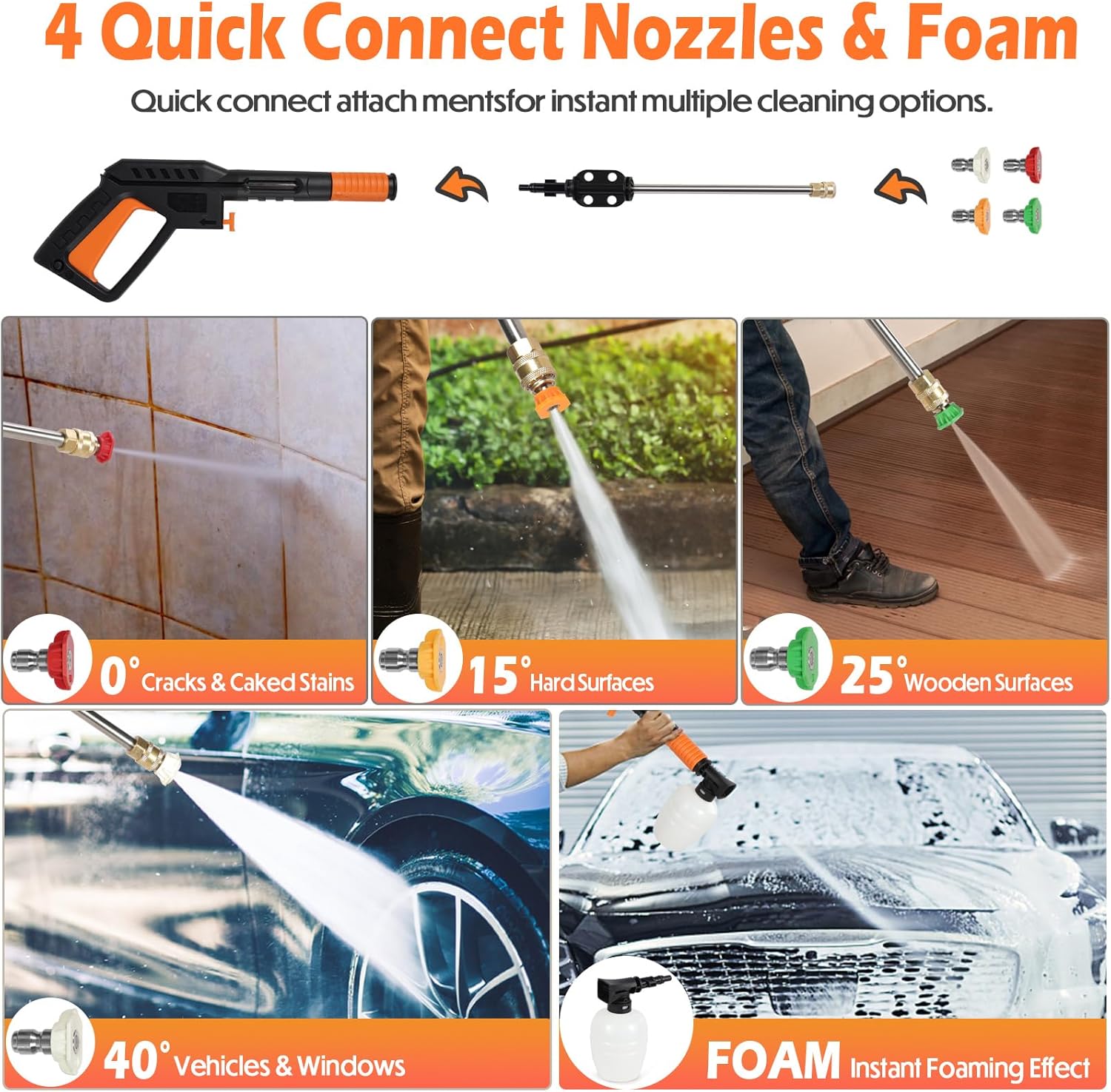 4 Quick Connect Nozzles & Foam

Quick connect attach mentsfor instant multiple cleaning options.

0° Cracks & Caked Stains

15° Hard Surfaces

25° Wooden Surfaces

40° Vehicles & Windows

FOAM Instant Foaming Effect